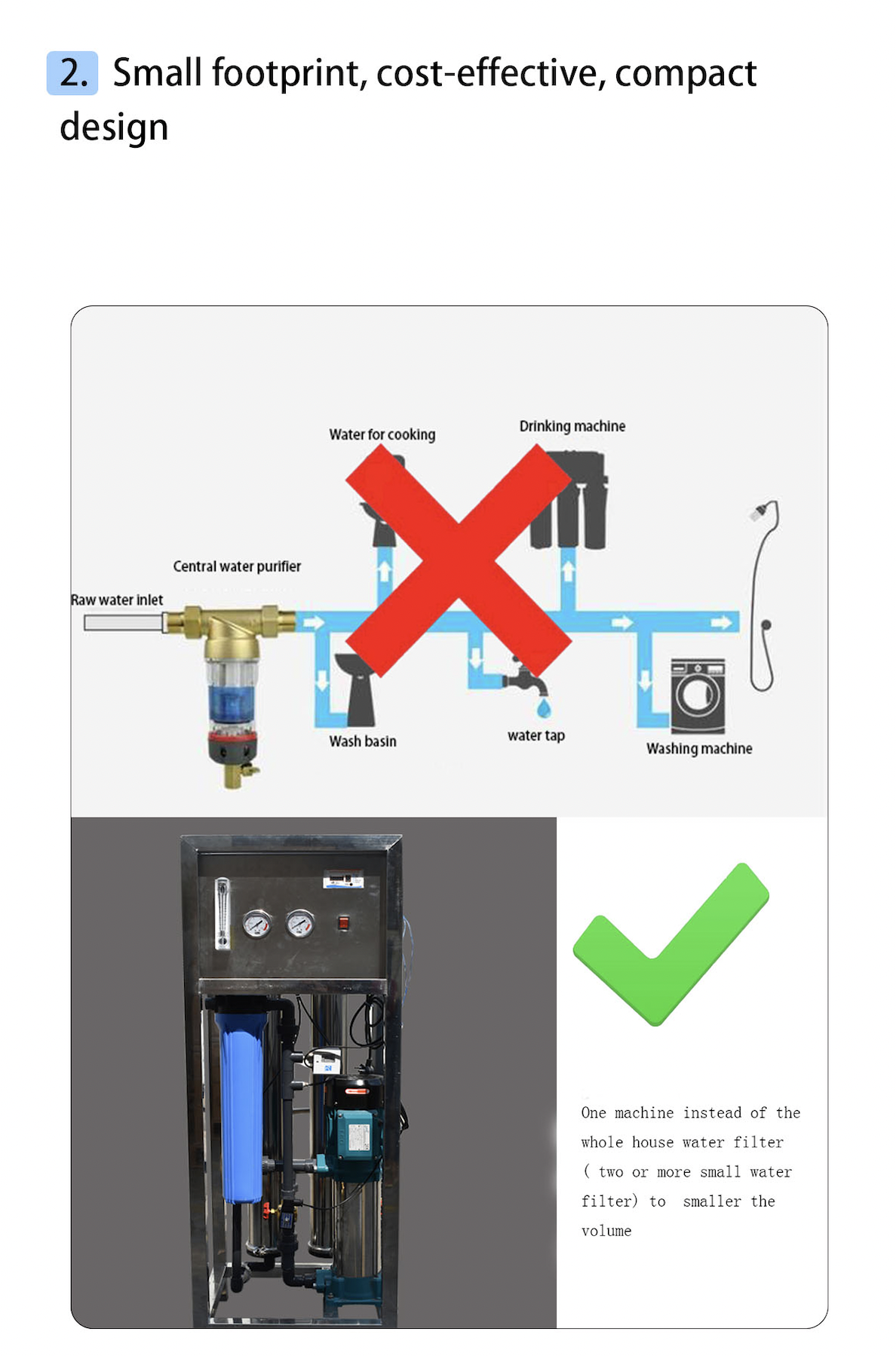 2. Small footprint, cost-effective, compact design

Water for cooking

Drinking machine

Central water purifier

Raw water inlet

Wash basin

water tap

Washing machine

One machine instead of the whole house water filter ( two or more small water filter) to smaller the volume