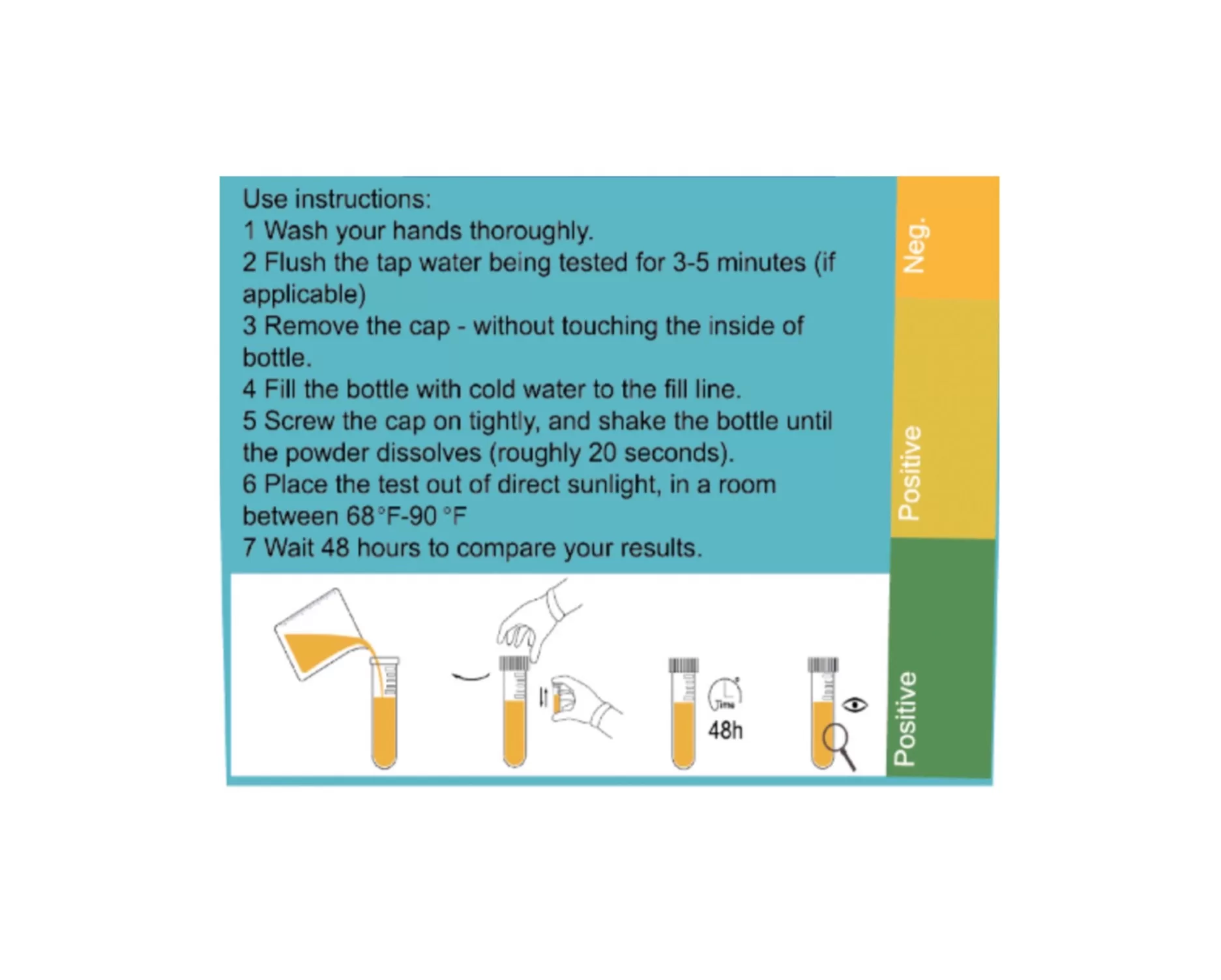 Use instructions:
1 Wash your hands thoroughly.
2 Flush the tap water being tested for 3-5 minutes (if applicable)
3 Remove the cap - without touching the inside of bottle.
4 Fill the bottle with cold water to the fill line.
5 Screw the cap on tightly, and shake the bottle until the powder dissolves (roughly 20 seconds).
6 Place the test out of direct sunlight, in a room between 68°F-90 °F
7 Wait 48 hours to compare your results.

Time
48h

Neg.
Positive
Positive